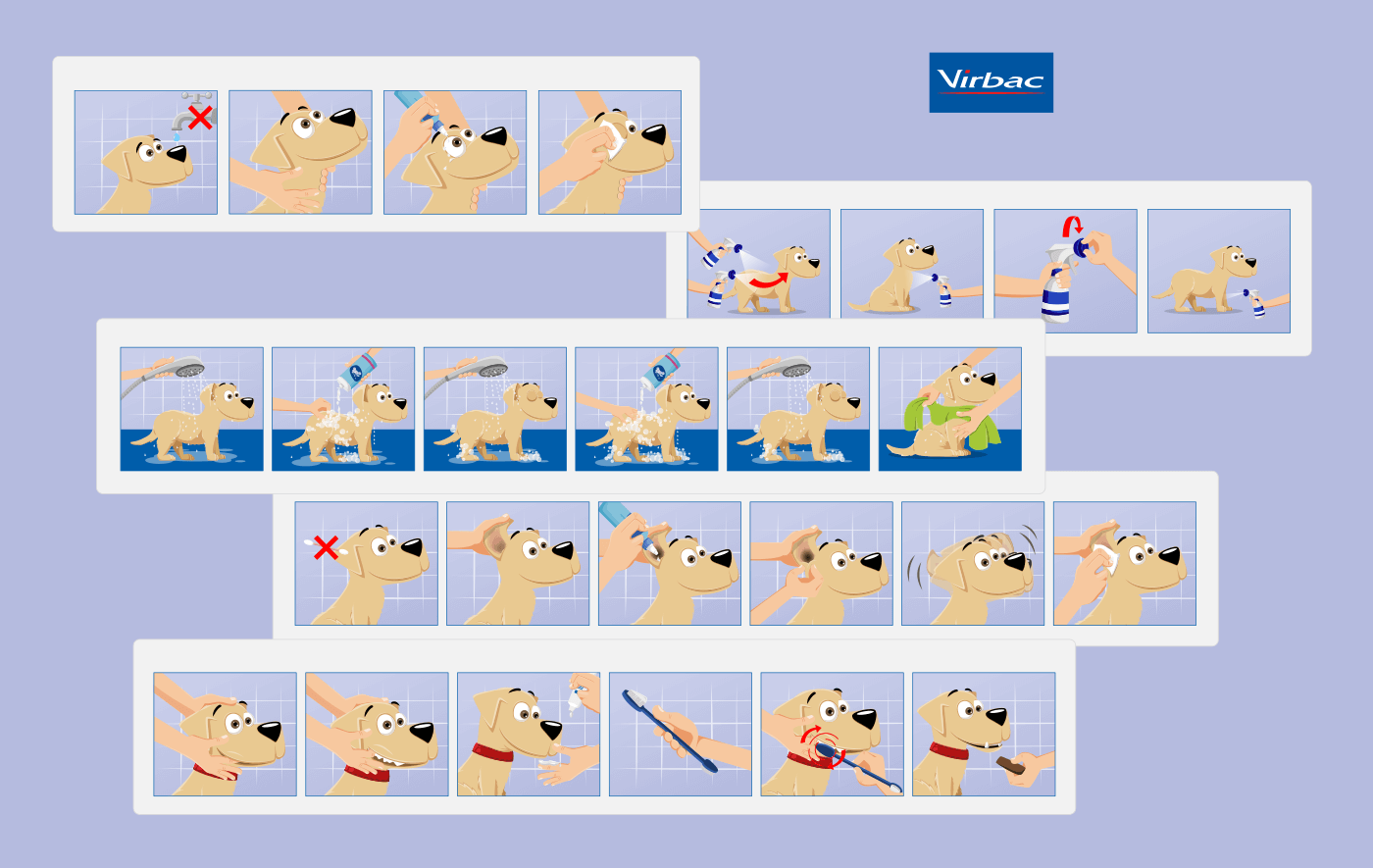 Virbac